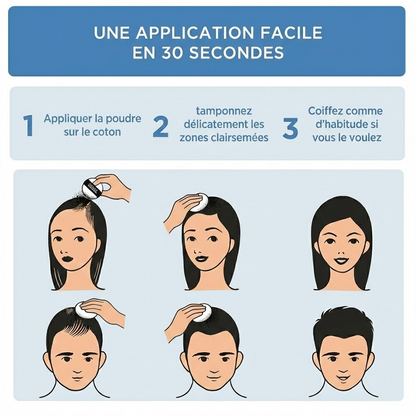 UNE APPLICATION FACILE EN 30 SECONDES

1 Appliquer la poudre sur le coton

2 tamponnez délicatement les zones clairsemées

3 Coiffez comme d'habitude si vous le voulez